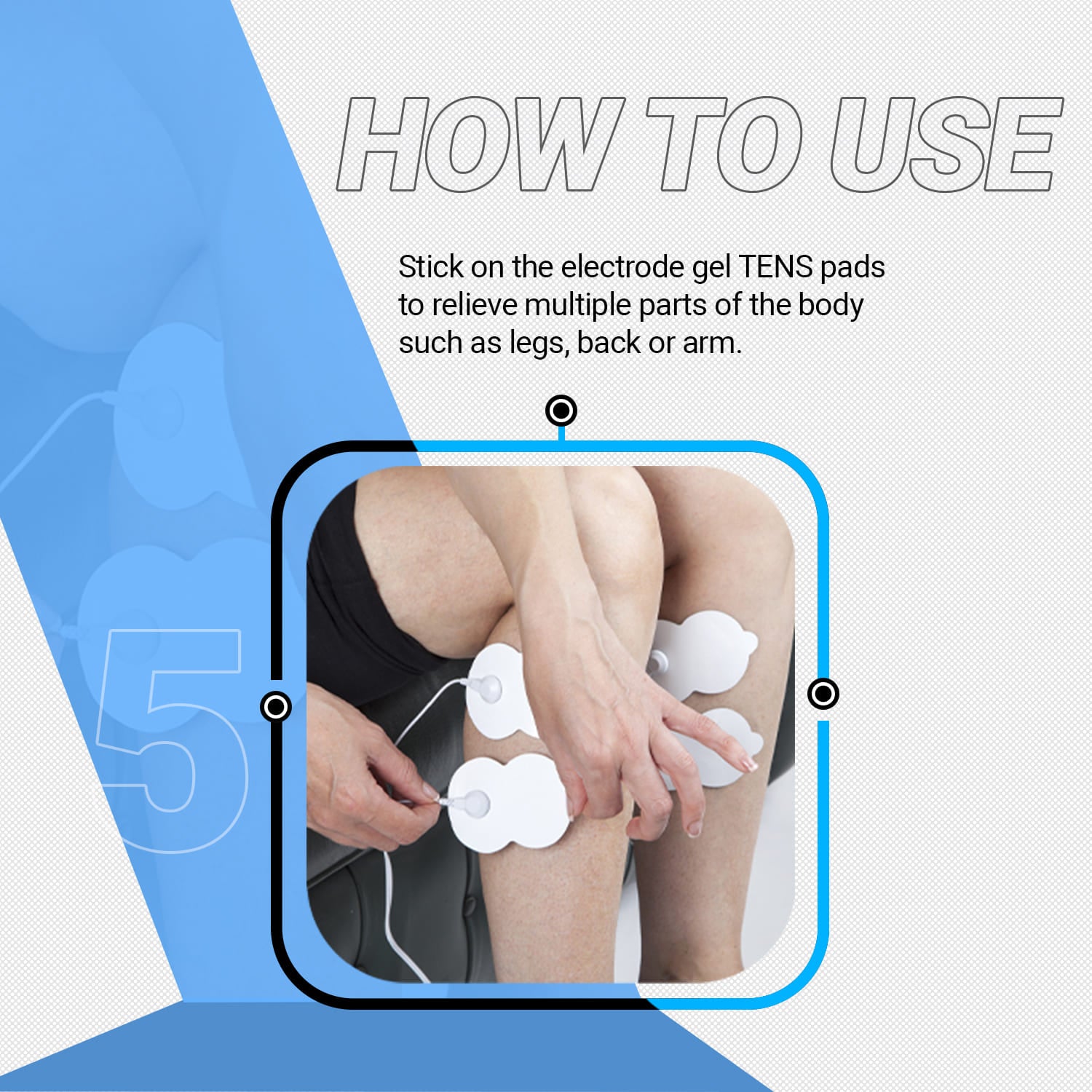 HOW TO USE

Stick on the electrode gel TENS pads to relieve multiple parts of the body such as legs, back or arm.

5