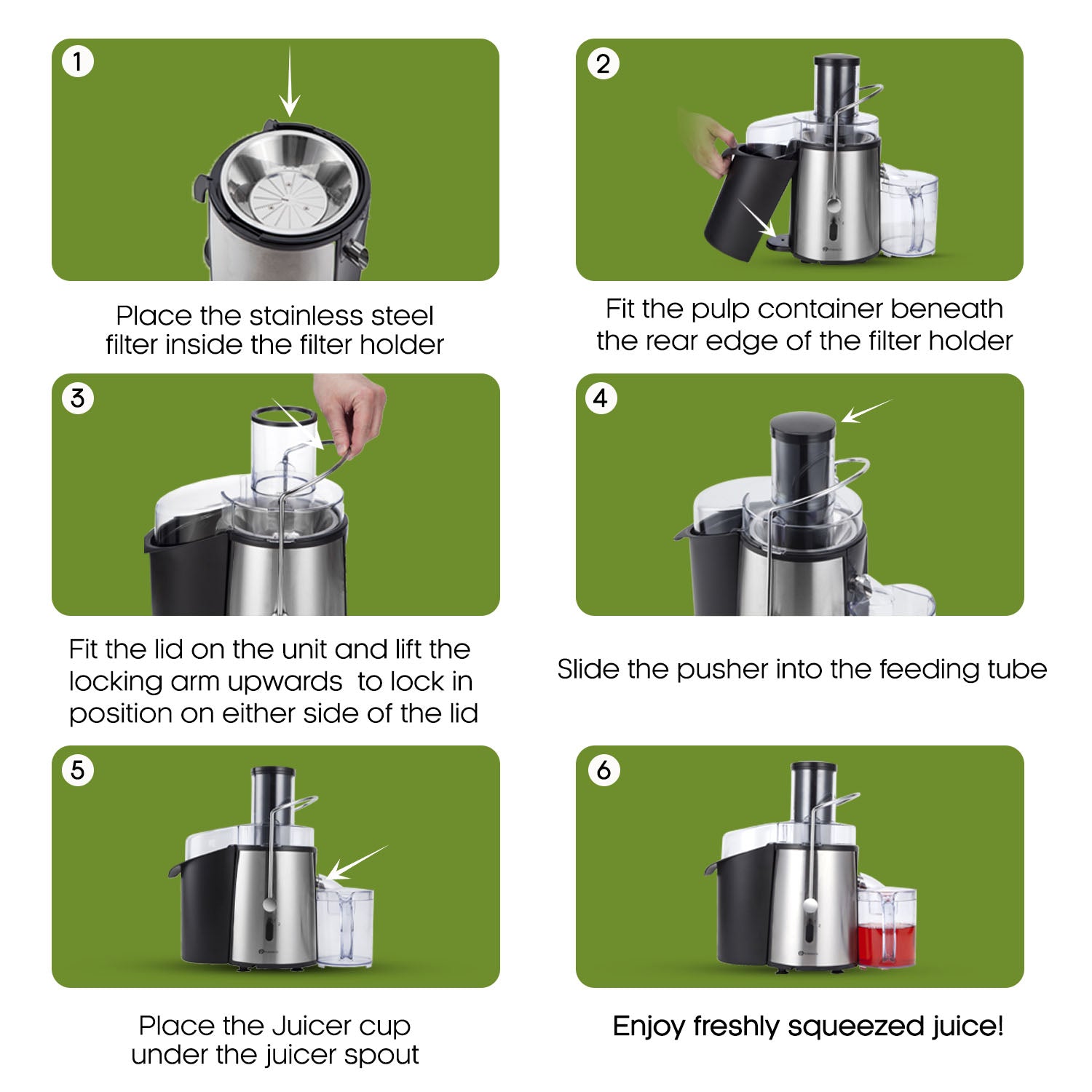 1

Place the stainless steel filter inside the filter holder

2

Fit the pulp container beneath the rear edge of the filter holder

3

Fit the lid on the unit and lift the locking arm upwards  to lock in position on either side of the lid

4

Slide the pusher into the feeding tube

5

Place the Juicer cup under the juicer spout

6

Enjoy freshly squeezed juice!